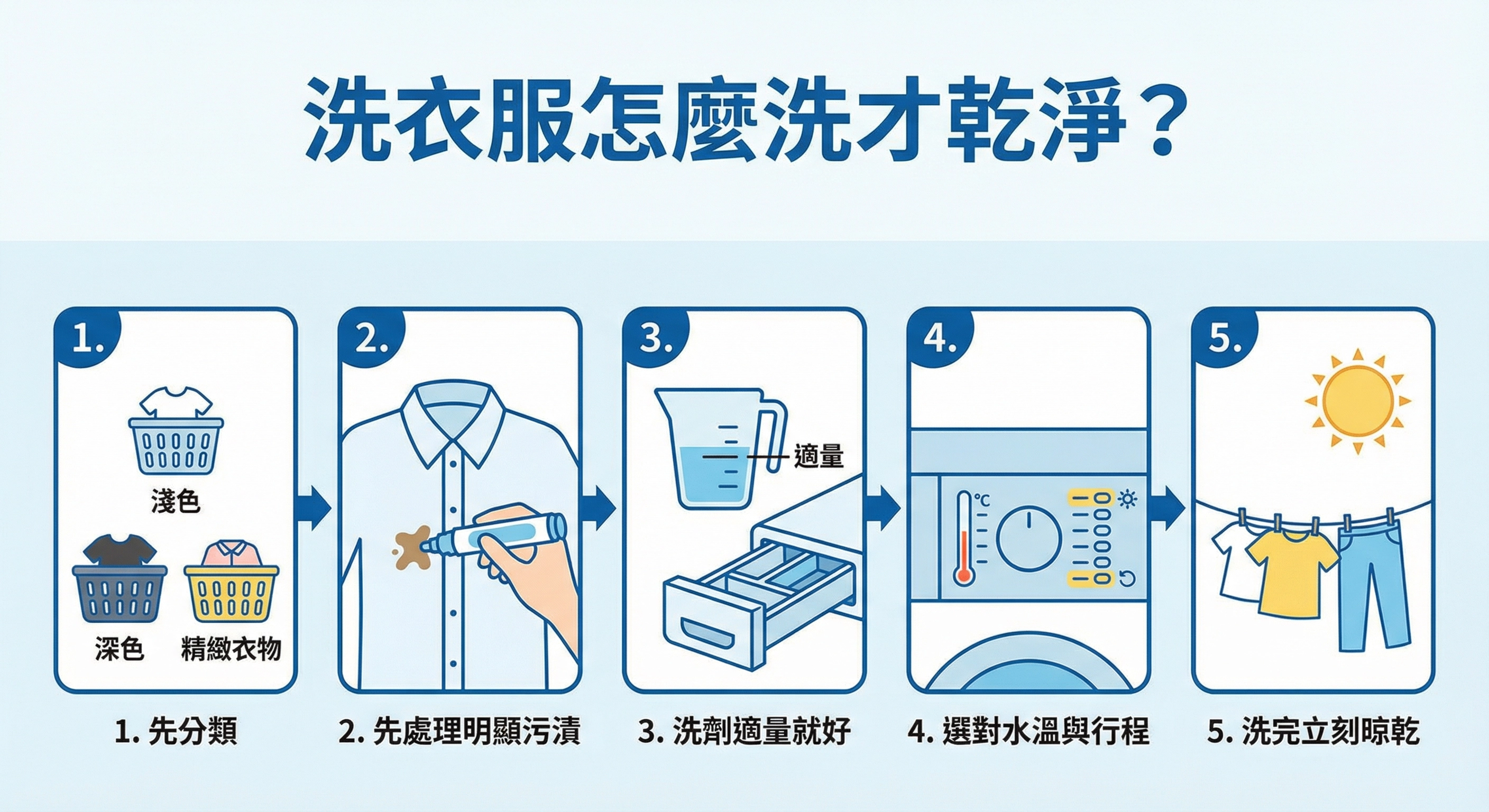 洗衣服怎麼洗才乾淨？

1.

淺色

深色

精緻衣物

1. 先分類

2.

2. 先處理明顯污漬

3.

適量

3. 洗劑適量就好

4.

°C

4. 選對水溫與行程

5.

5. 洗完立刻晾乾